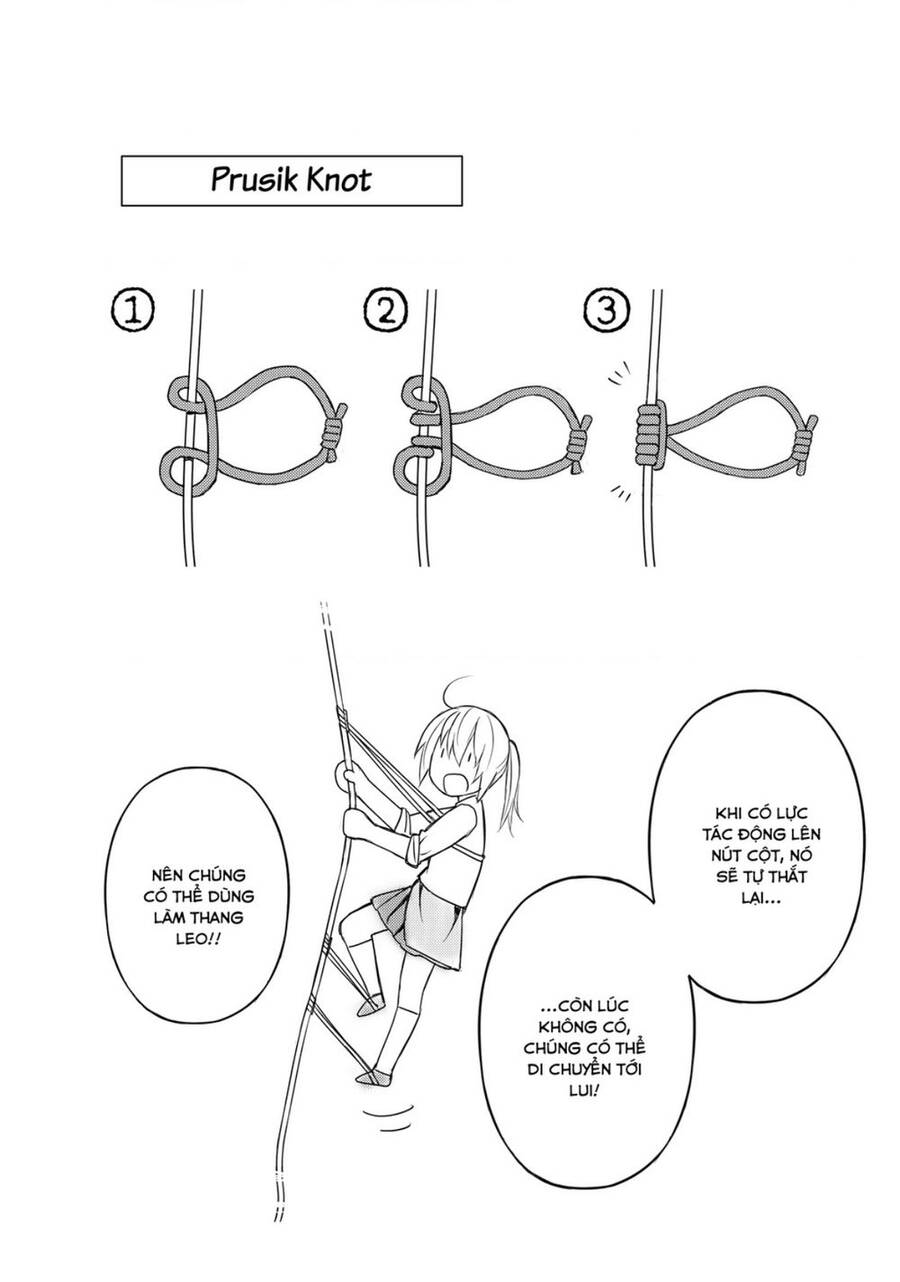 Prusik Knot

1

2

3

KHI CÓ LỰC TÁC ĐỘNG LÊN NÚT CỘT, NÓ SẼ TỰ THẮT LẠI...

...CÒN LÚC KHÔNG CÓ, CHÚNG CÓ THỂ DI CHUYỂN TỚI LUI!

NÊN CHÚNG CÓ THỂ DÙNG LÀM THANG LEO!!