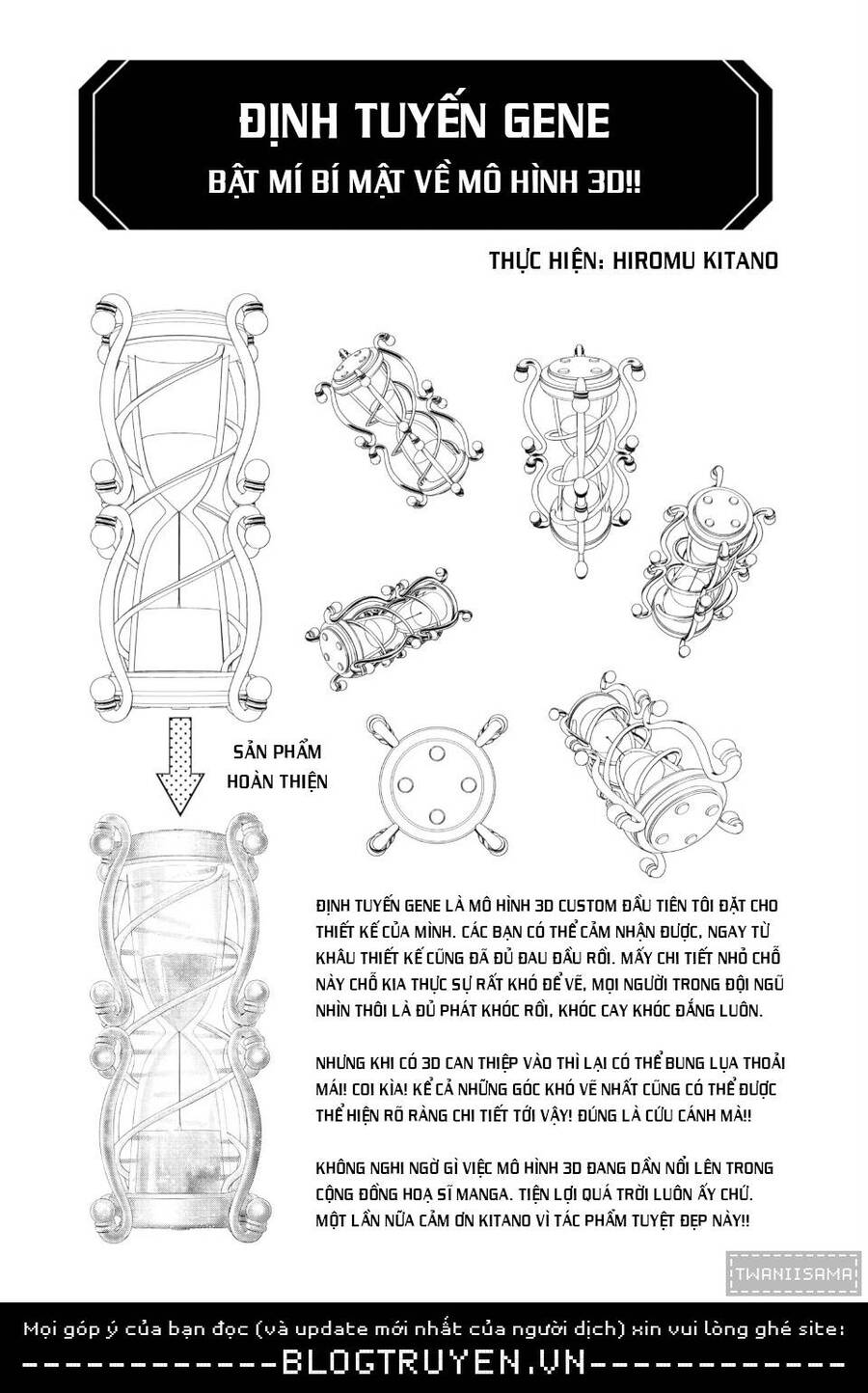 ĐỊNH TUYẾN GENE
BẬT MÍ BÍ MẬT VỀ MÔ HÌNH 3D!!

THỰC HIỆN: HIROMU KITANO

SẢN PHẨM HOÀN THIỆN

ĐỊNH TUYẾN GENE LÀ MÔ HÌNH 3D CUSTOM ĐẦU TIÊN TÔI ĐẶT CHO THIẾT KẾ CỦA MÌNH. CÁC BẠN CÓ THỂ CẢM NHẬN ĐƯỢC, NGAY TỪ KHÂU THIẾT KẾ CŨNG ĐÃ ĐỦ ĐAU ĐẦU RỒI. MẤY CHI TIẾT NHỎ CHỖ NÀY CHỖ KIA THỰC SỰ RẤT KHÓ ĐỂ VẼ, MỌI NGƯỜI TRONG ĐỘI NGŨ NHÌN THÔI LÀ ĐỦ PHÁT KHÓC RỒI, KHÓC CAY KHÓC ĐẮNG LUÔN.

NHƯNG KHI CÓ 3D CAN THIỆP VÀO THÌ LẠI CÓ THỂ BUNG LỤA THOẢI MÁI! COI KÌA! KỂ CẢ NHỮNG GÓC KHÓ VẼ NHẤT CŨNG CÓ THỂ ĐƯỢC THỂ HIỆN RÕ RÀNG CHI TIẾT TỚI VẬY! ĐÚNG LÀ CỨU CÁNH MÀ!!

KHÔNG NGHI NGỜ GÌ VIỆC MÔ HÌNH 3D ĐANG DẦN NỔI LÊN TRONG CỘNG ĐỒNG HOẠ SĨ MANGA. TIỆN LỢI QUÁ TRỜI LUÔN ẤY CHỨ. MỘT LẦN NỮA CẢM ƠN KITANO VÌ TÁC PHẨM TUYỆT ĐẸP NÀY!!

TWANIISAMA

Mọi góp ý của bạn đọc (và update mới nhất của người dịch) xin vui lòng ghé site:
------------BLOGTRUYEN.VN------------