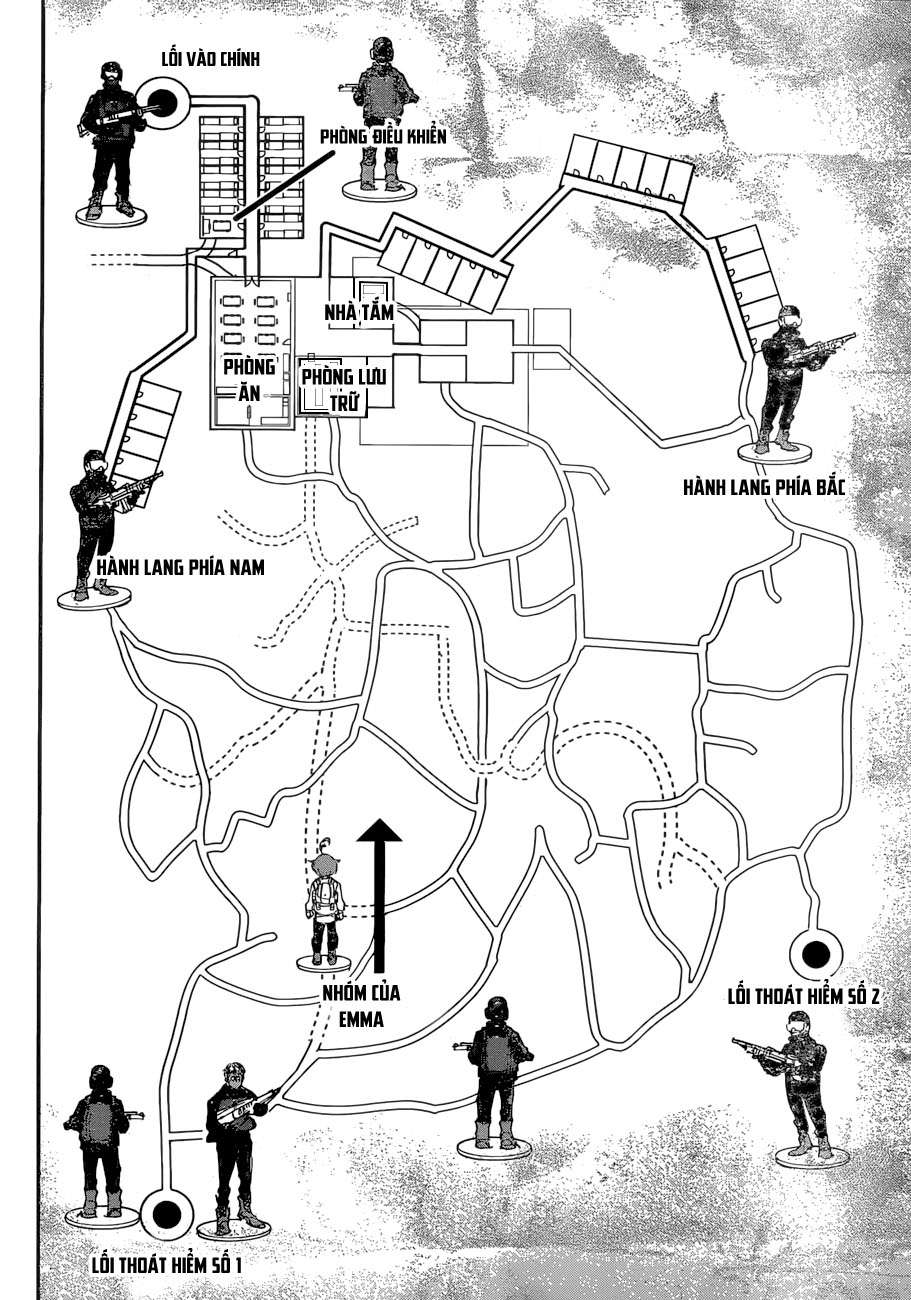 LỐI VÀO CHÍNH

PHÒNG ĐIỀU KHIỂN

NHÀ TẮM

PHÒNG ĂN

PHÒNG LƯU TRỮ

HÀNH LANG PHÍA BẮC

HÀNH LANG PHÍA NAM

NHÓM CỦA EMMA

LỐI THOÁT HIỂM SỐ 2

LỐI THOÁT HIỂM SỐ 1