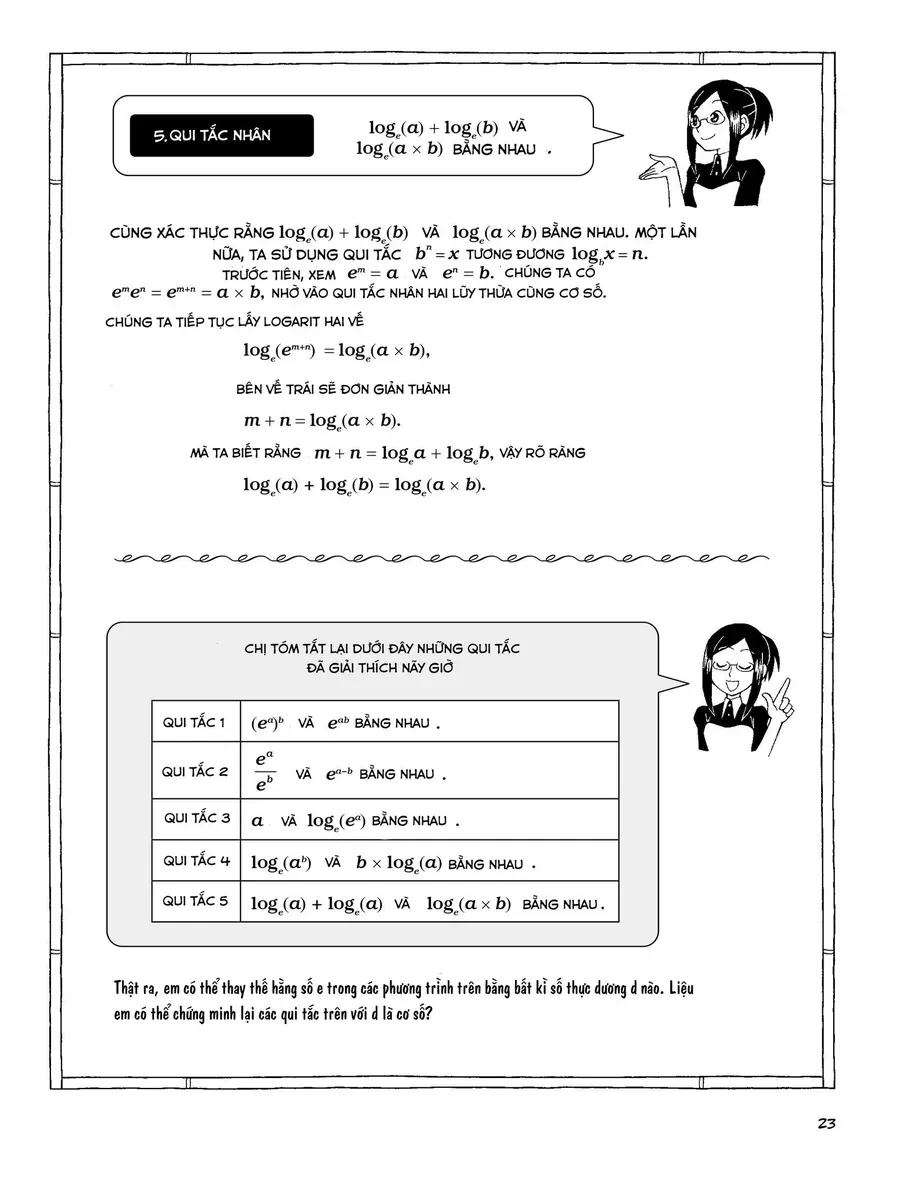 5. QUI TẮC NHÂN

$\log_e(a) + \log_e(b)$ VÀ $\log_e(a \times b)$ BẰNG NHAU .

CÙNG XÁC THỰC RẰNG $\log_e(a) + \log_e(b)$ VÀ $\log_e(a \times b)$ BẰNG NHAU. MỘT LẦN NỮA, TA SỬ DỤNG QUI TẮC $b^n = x$ TƯƠNG ĐƯƠNG $\log_b x = n$.
TRƯỚC TIÊN, XEM $e^m = a$ VÀ $e^n = b$. CHÚNG TA CÓ $e^m e^n = e^{m+n} = a \times b$, NHỜ VÀO QUI TẮC NHÂN HAI LŨY THỪA CÙNG CƠ SỐ.

CHÚNG TA TIẾP TỤC LẤY LOGARIT HAI VẾ

$\log_e(e^{m+n}) = \log_e(a \times b)$,

BÊN VẾ TRÁI SẼ ĐƠN GIẢN THÀNH

$m + n = \log_e(a \times b)$.

MÀ TA BIẾT RẰNG $m + n = \log_e a + \log_e b$, VẬY RÕ RÀNG

$\log_e(a) + \log_e(b) = \log_e(a \times b)$.

CHỊ TÓM TẮT LẠI DƯỚI ĐÂY NHỮNG QUI TẮC ĐÃ GIẢI THÍCH NÃY GIỜ

| QUI TẮC 1 | $(e^a)^b$ VÀ $e^{ab}$ BẰNG NHAU . |
|---|---|
| QUI TẮC 2 | $\frac{e^a}{e^b}$ VÀ $e^{a-b}$ BẰNG NHAU . |
| QUI TẮC 3 | $a$ VÀ $\log_e(e^a)$ BẰNG NHAU . |
| QUI TẮC 4 | $\log_e(a^b)$ VÀ $b \times \log_e(a)$ BẰNG NHAU . |
| QUI TẮC 5 | $\log_e(a) + \log_e(a)$ VÀ $\log_e(a \times b)$ BẰNG NHAU . |

Thật ra, em có thể thay thế hằng số e trong các phương trình trên bằng bất kì số thực dương d nào. Liệu em có thể chứng minh lại các qui tắc trên với d là cơ số?

23