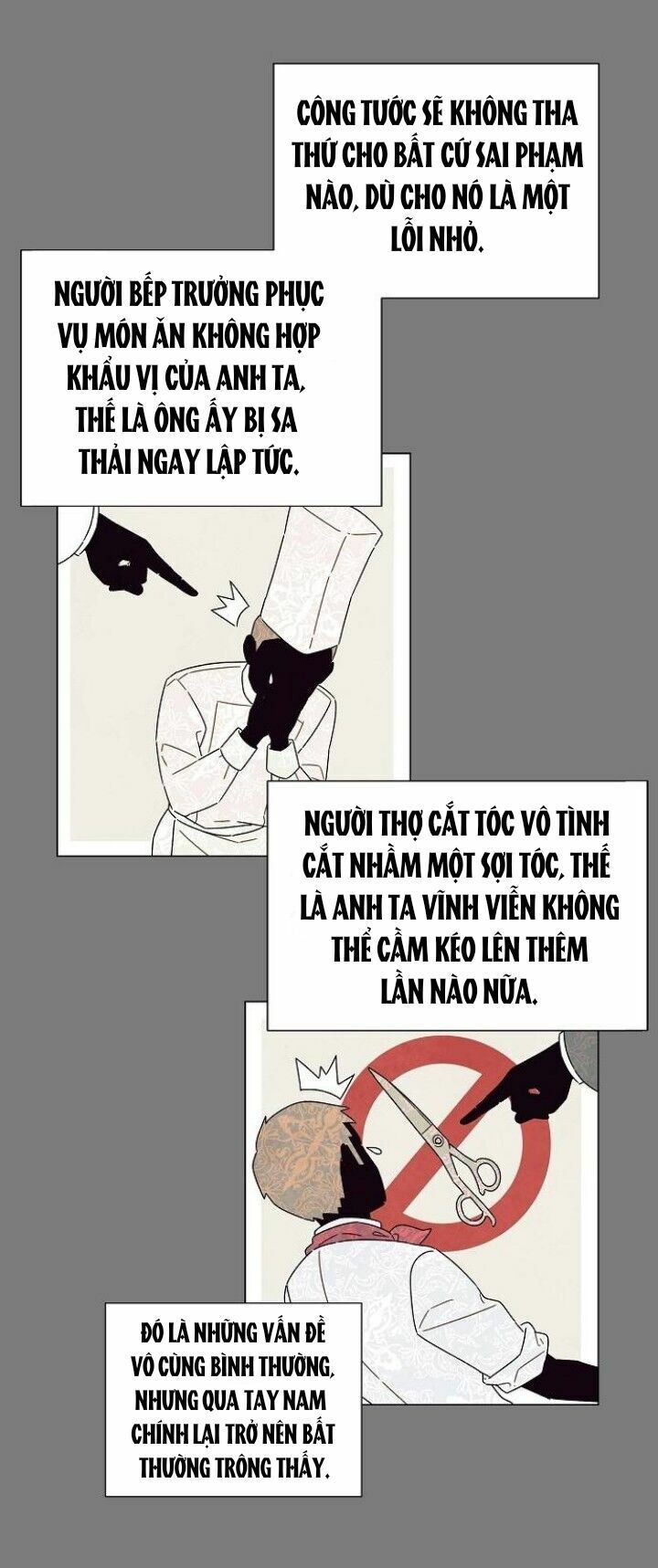 CÔNG TƯỚC SẼ KHÔNG THA THỨ CHO BẤT CỨ SAI PHẠM NÀO, DÙ CHO NÓ LÀ MỘT LỖI NHỎ.

NGƯỜI BẾP TRƯỞNG PHỤC VỤ MÓN ĂN KHÔNG HỢP KHẨU VỊ CỦA ANH TA, THẾ LÀ ÔNG ẤY BỊ SA THẢI NGAY LẬP TỨC.

NGƯỜI THỢ CẮT TÓC VÔ TÌNH CẮT NHẦM MỘT SỢI TÓC, THẾ LÀ ANH TA VĨNH VIỄN KHÔNG THỂ CẦM KÉO LÊN THÊM LẦN NÀO NỮA.

ĐÓ LÀ NHỮNG VẤN ĐỀ VÔ CÙNG BÌNH THƯỜNG, NHƯNG QUA TAY NAM CHÍNH LẠI TRỞ NÊN BẤT THƯỜNG TRÔNG THẤY.