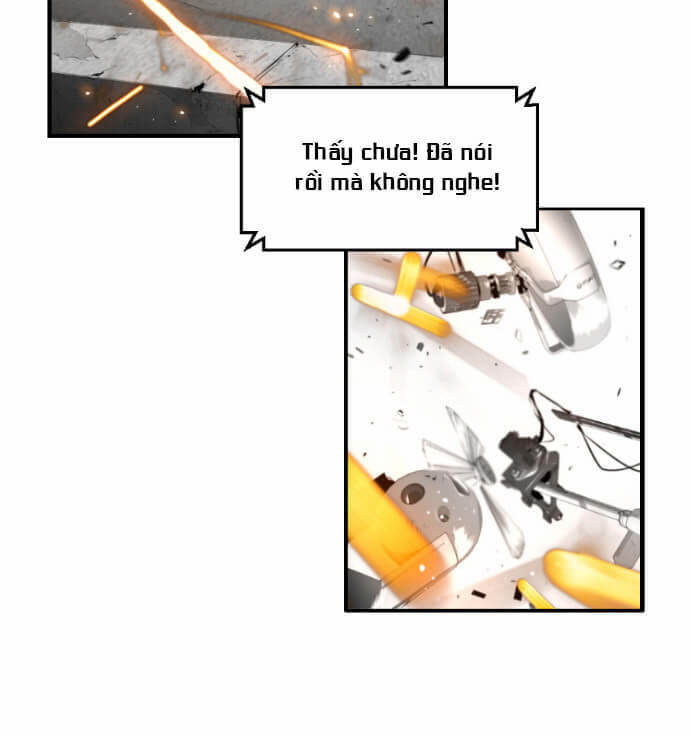 Thấy chưa! Đã nói rồi mà không nghe!