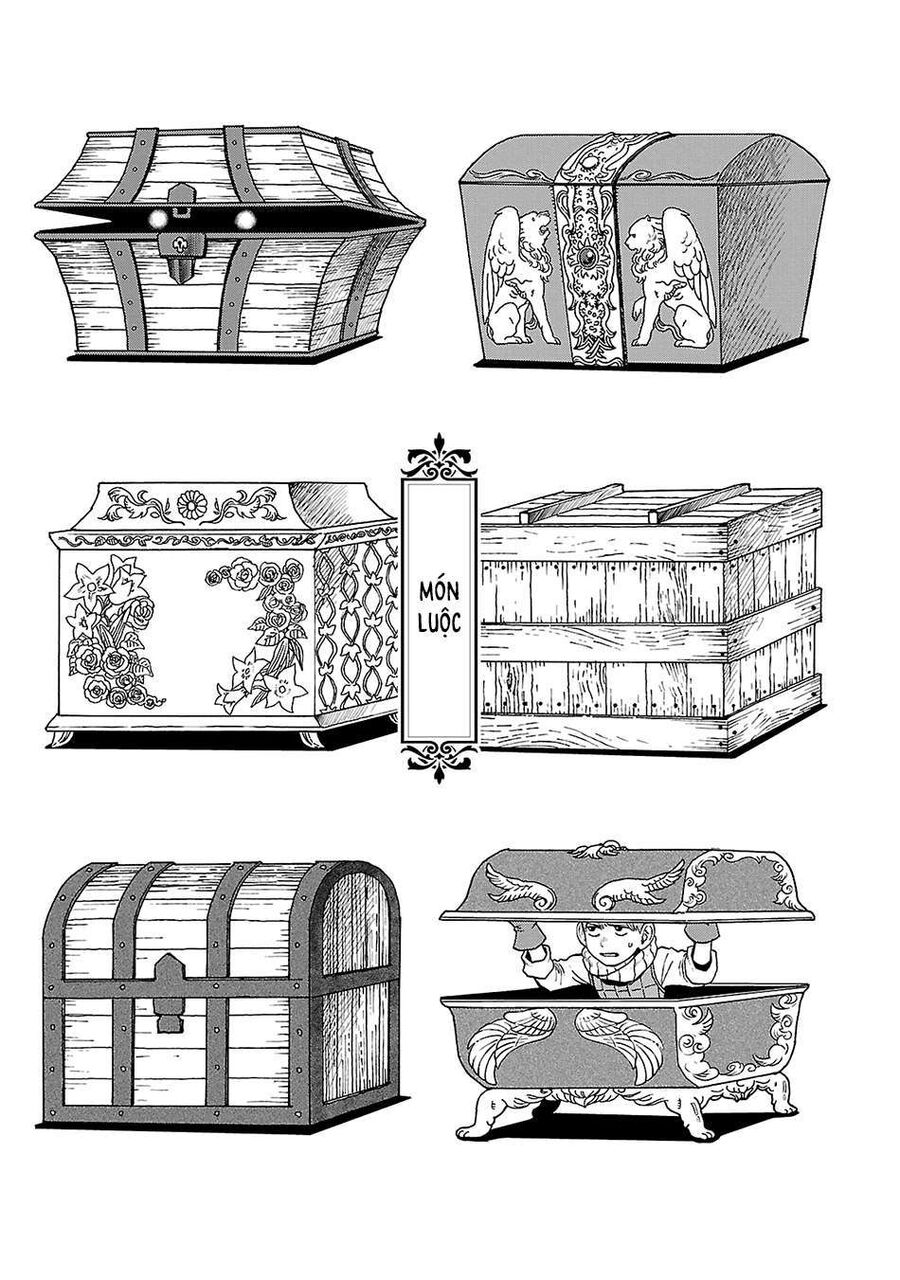 MÓN LUỘC